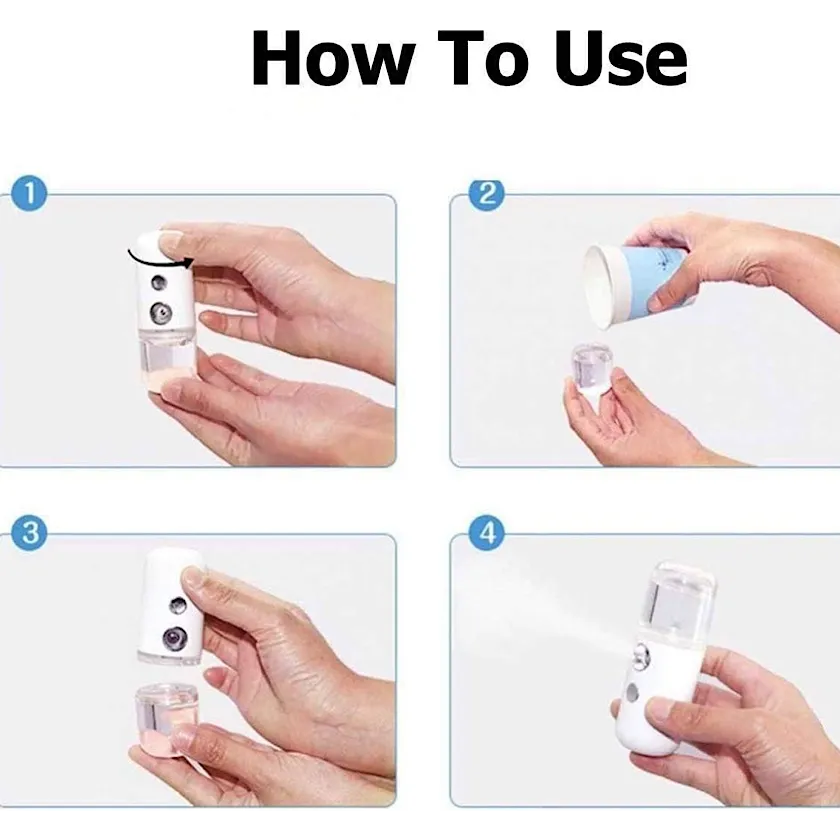 How To Use

1

2

3

4